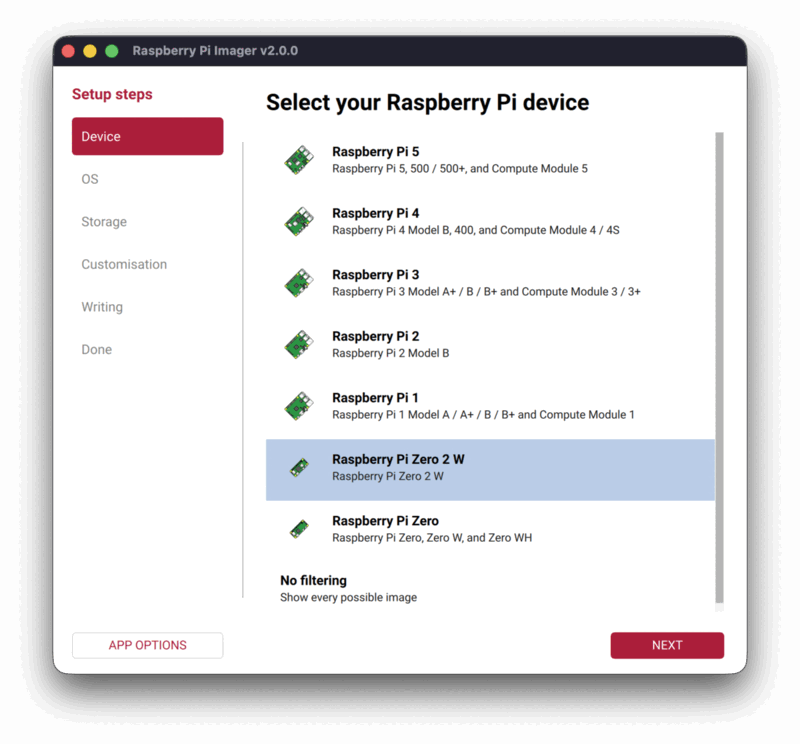 Raspberry Pi Imager v2.0.0

Setup steps

Device

OS

Storage

Customisation

Writing

Done

Select your Raspberry Pi device

Raspberry Pi 5
Raspberry Pi 5, 500 / 500+, and Compute Module 5

Raspberry Pi 4
Raspberry Pi 4 Model B, 400, and Compute Module 4 / 4S

Raspberry Pi 3
Raspberry Pi 3 Model A+ / B / B+ and Compute Module 3 / 3+

Raspberry Pi 2
Raspberry Pi 2 Model B

Raspberry Pi 1
Raspberry Pi 1 Model A / A+ / B / B+ and Compute Module 1

Raspberry Pi Zero 2 W
Raspberry Pi Zero 2 W

Raspberry Pi Zero
Raspberry Pi Zero, Zero W, and Zero WH

No filtering
Show every possible image

APP OPTIONS

NEXT